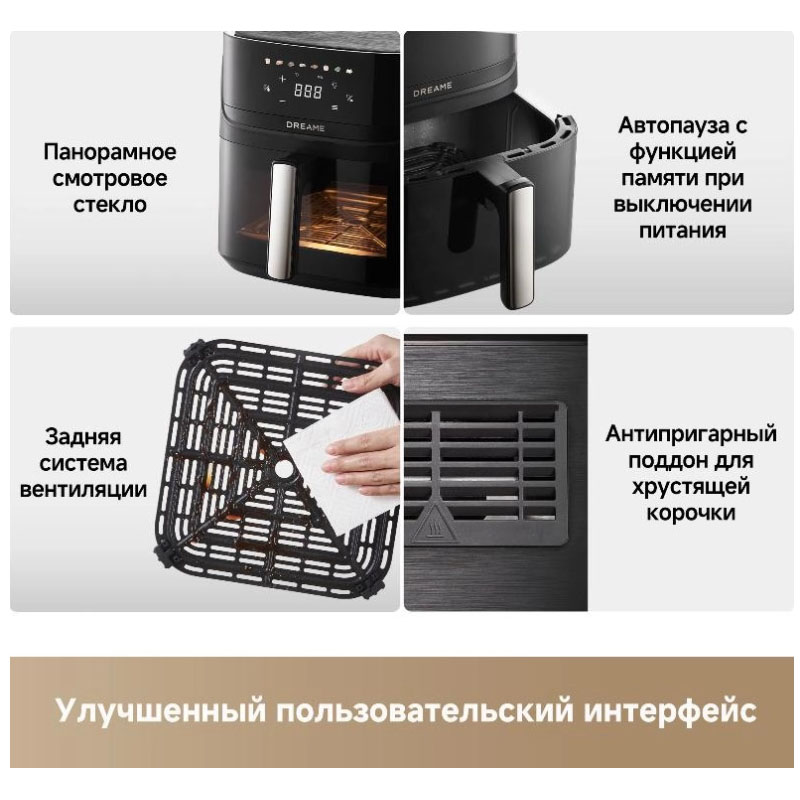 Панорамное смотровое стекло

888

DREAME

DREAME

Автопауза с функцией памяти при выключении питания

Задняя система вентиляции

Антипригарный поддон для хрустящей корочки

Улучшенный пользовательский интерфейс